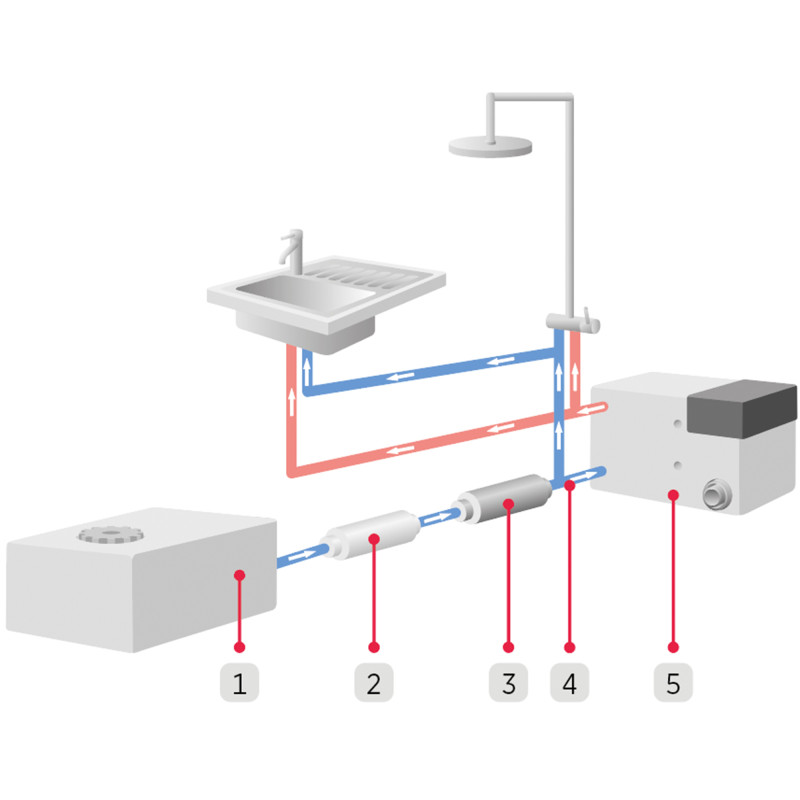 1
2
3
4
5