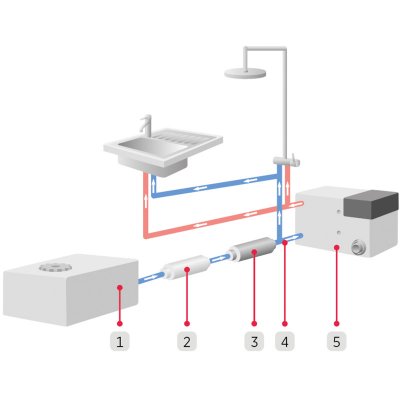 1
2
3
4
5